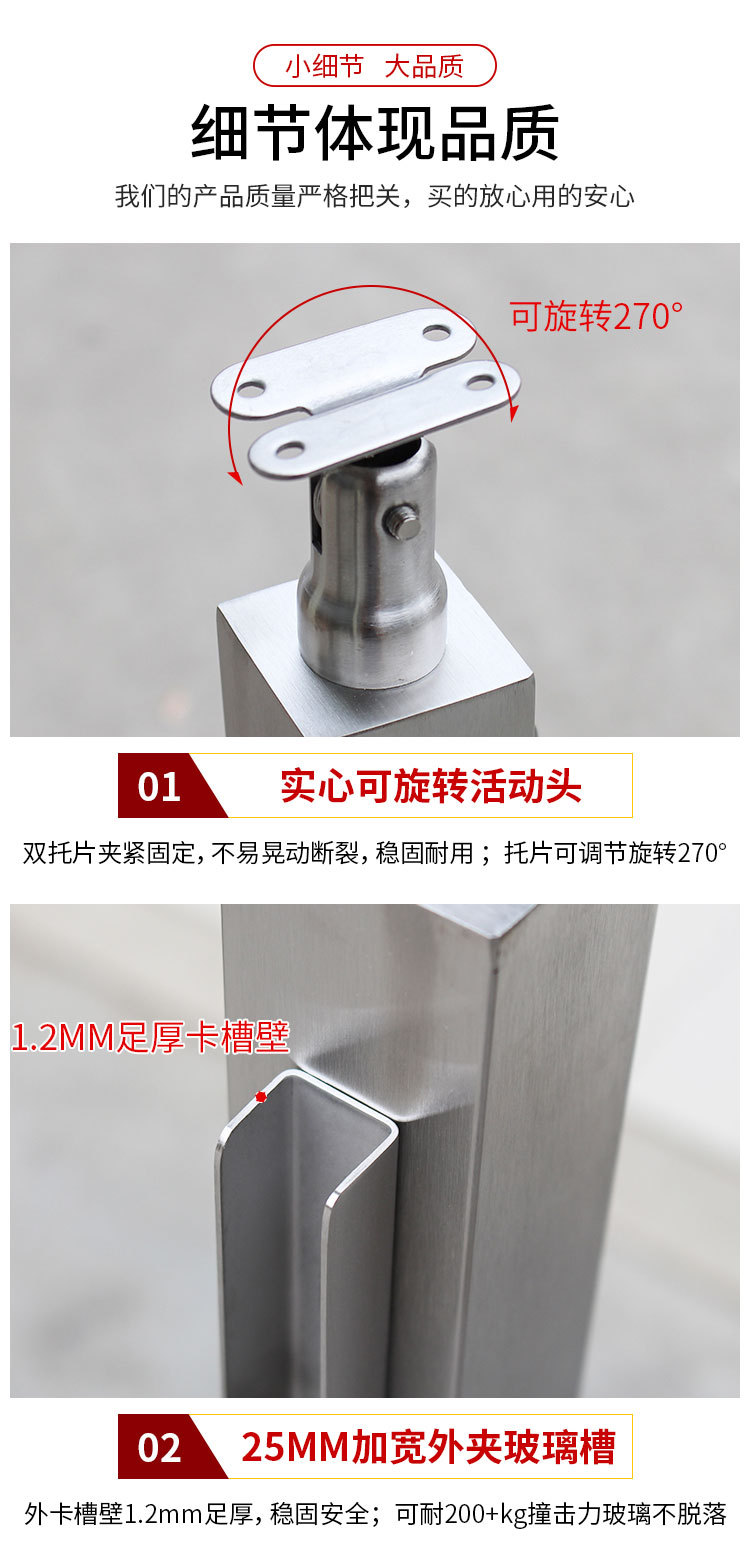 小细节 大品质

细节体现品质

我们的产品质量严格把关，买的放心用的安心

可旋转270°

01 实心可旋转活动头

双托片夹紧固定，不易晃动断裂，稳固耐用；托片可调节旋转270°

1.2MM足厚卡槽壁

02 25MM加宽外夹玻璃槽

外卡槽壁1.2mm足厚，稳固安全；可耐200+kg撞击力玻璃不脱落